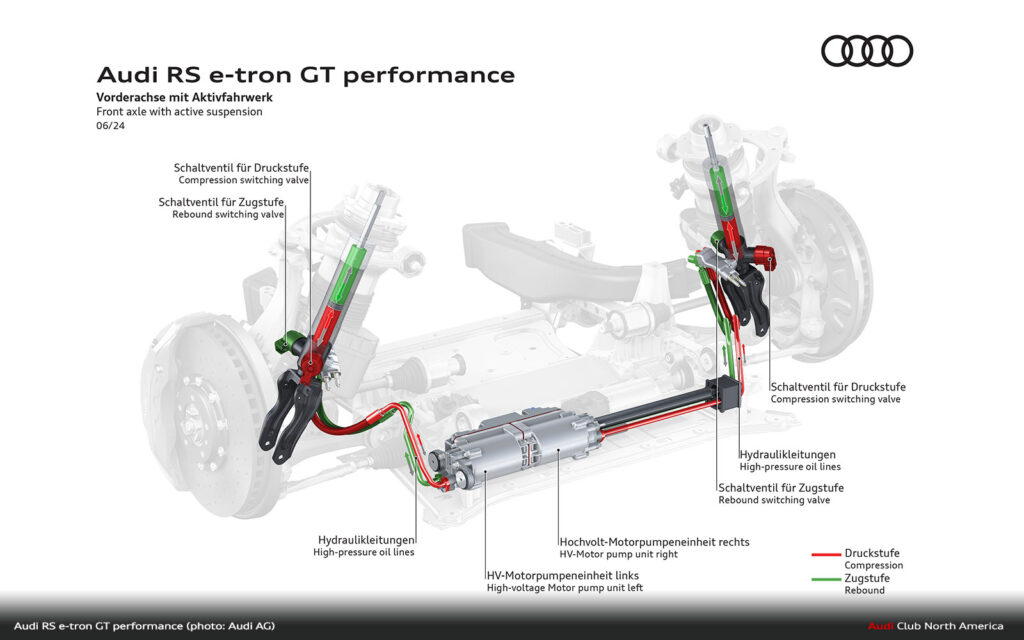 Audi RS e-tron GT performance
Vorderachse mit Aktivfahrwerk
Front axle with active suspension
06/24

Schaltventil für Druckstufe
Compression switching valve

Schaltventil für Zugstufe
Rebound switching valve

Schaltventil für Druckstufe
Compression switching valve

Hydraulikleitungen
High-pressure oil lines

Schaltventil für Zugstufe
Rebound switching valve

Hydraulikleitungen
High-pressure oil lines

Hochvolt-Motorpumpeneinheit rechts
HV-Motor pump unit right

HV-Motorpumpeneinheit links
High-voltage Motor pump unit left

Druckstufe
Compression
Zugstufe
Rebound

Audi RS e-tron GT performance (photo: Audi AG)

Audi Club North America