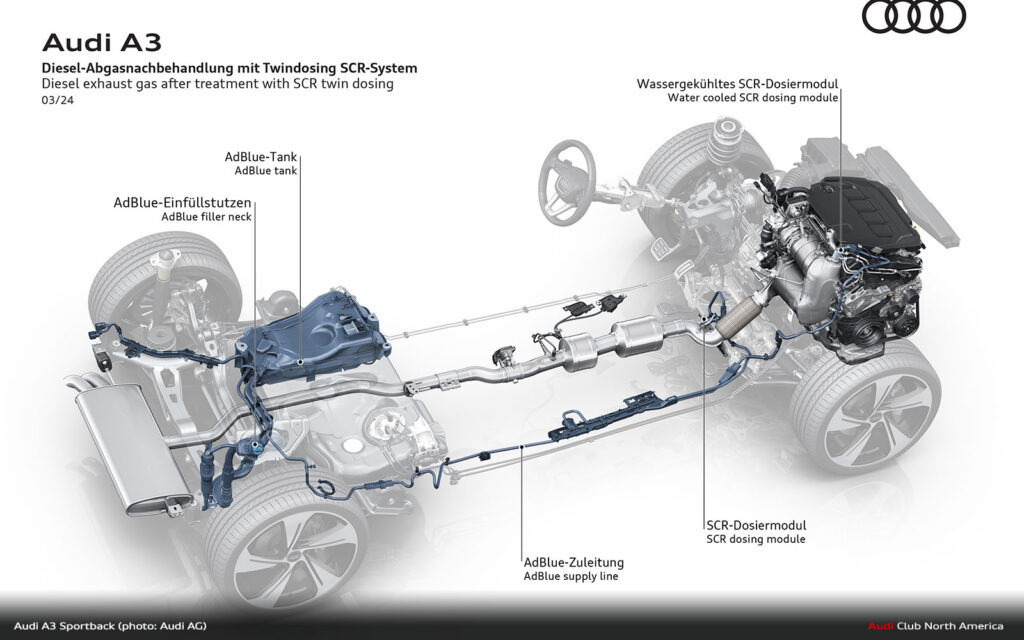 Audi A3

Diesel-Abgasnachbehandlung mit Twindosing SCR-System
Diesel exhaust gas after treatment with SCR twin dosing
03/24

Wassergekühltes SCR-Dosiermodul
Water cooled SCR dosing module

AdBlue-Tank
AdBlue tank

AdBlue-Einfüllstutzen
AdBlue filler neck

SCR-Dosiermodul
SCR dosing module

AdBlue-Zuleitung
AdBlue supply line

Audi A3 Sportback (photo: Audi AG)

Audi Club North America