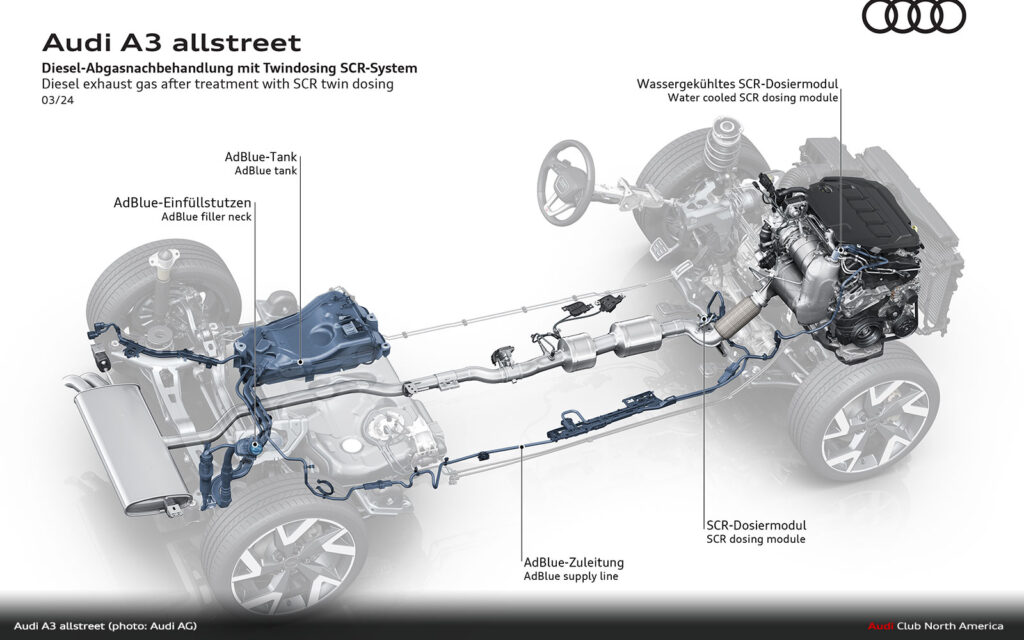 Audi A3 allstreet
Diesel-Abgasnachbehandlung mit Twindosing SCR-System
Diesel exhaust gas after treatment with SCR twin dosing
03/24

Wassergekühltes SCR-Dosiermodul
Water cooled SCR dosing module

AdBlue-Tank
AdBlue tank

AdBlue-Einfüllstutzen
AdBlue filler neck

SCR-Dosiermodul
SCR dosing module

AdBlue-Zuleitung
AdBlue supply line

Audi A3 allstreet (photo: Audi AG)

Audi Club North America