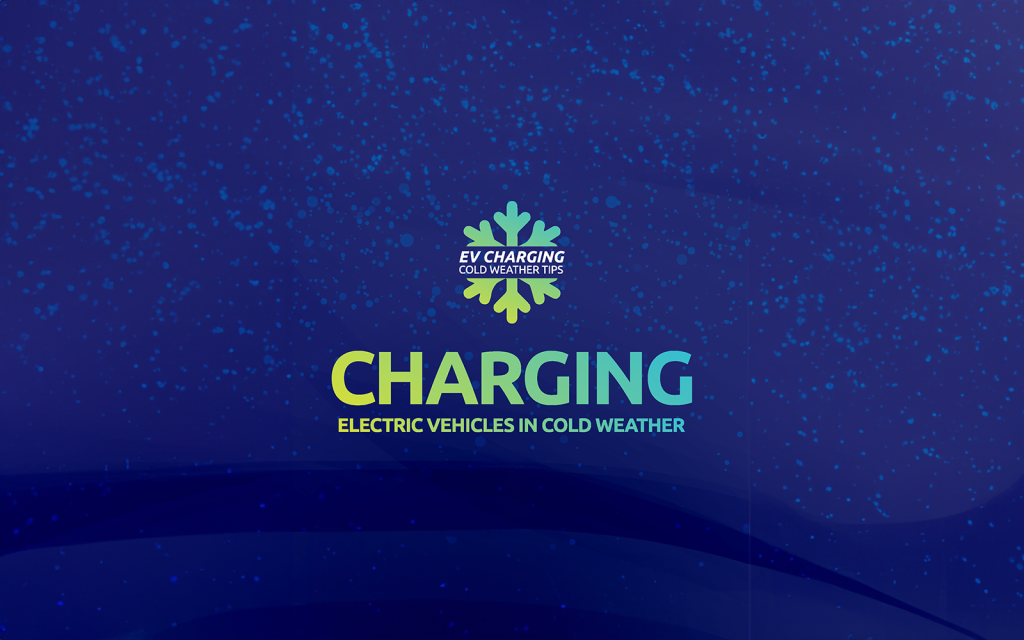 EV CHARGING
COLD WEATHER TIPS

CHARGING
ELECTRIC VEHICLES IN COLD WEATHER