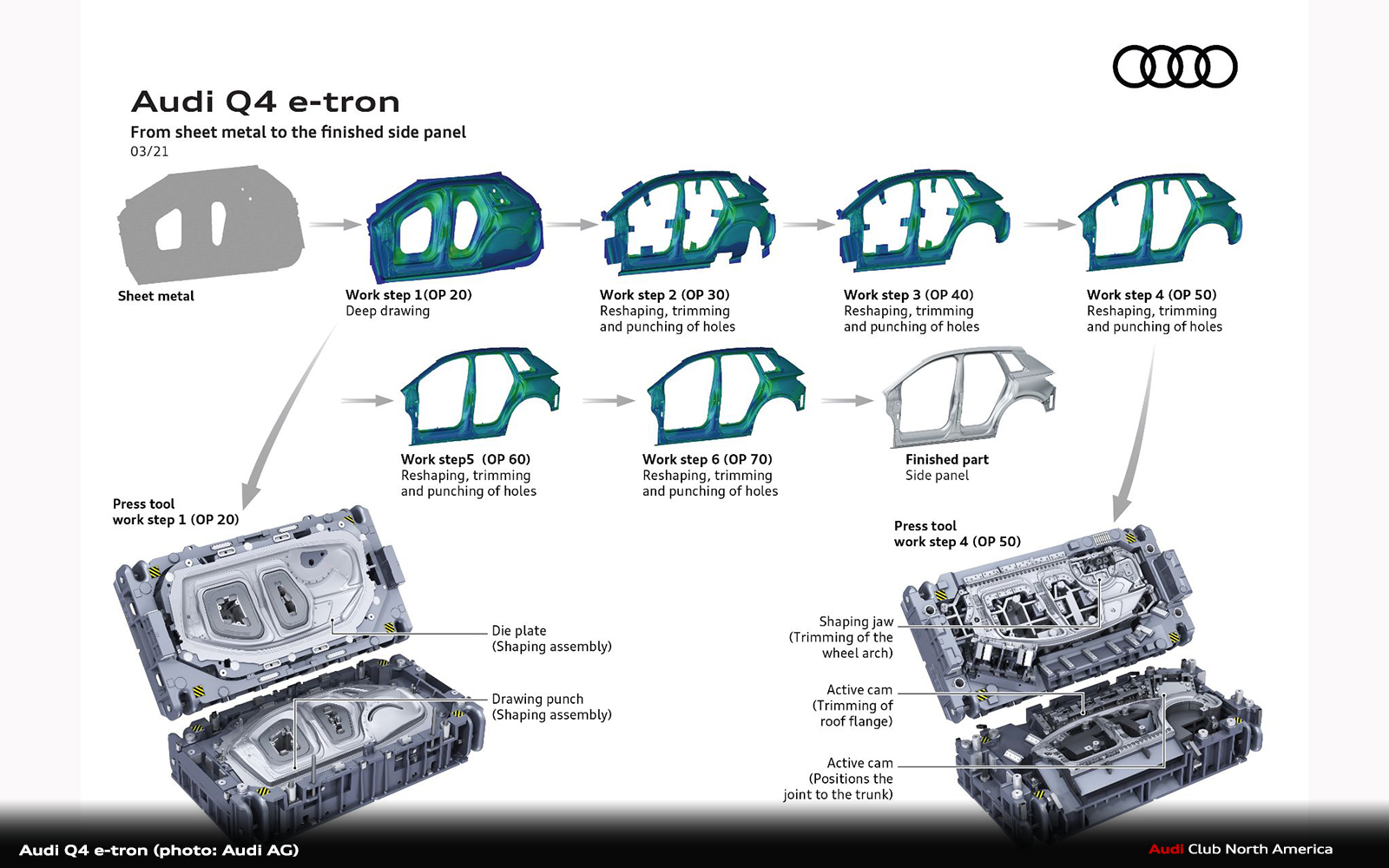 Audi Q4 e-tron

From sheet metal to the finished side panel
03/21

Sheet metal

Work step 1(OP 20)
Deep drawing

Work step 2 (OP 30)
Reshaping, trimming and punching of holes

Work step 3 (OP 40)
Reshaping, trimming and punching of holes

Work step 4 (OP 50)
Reshaping, trimming and punching of holes

Work step5 (OP 60)
Reshaping, trimming and punching of holes

Work step 6 (OP 70)
Reshaping, trimming and punching of holes

Finished part
Side panel

Press tool
work step 1 (OP 20)

Die plate
(Shaping assembly)

Drawing punch
(Shaping assembly)

Press tool
work step 4 (OP 50)

Shaping jaw
(Trimming of the wheel arch)

Active cam
(Trimming of roof flange)

Active cam
(Positions the joint to the trunk)

Audi Q4 e-tron (photo: Audi AG)

Audi Club North America