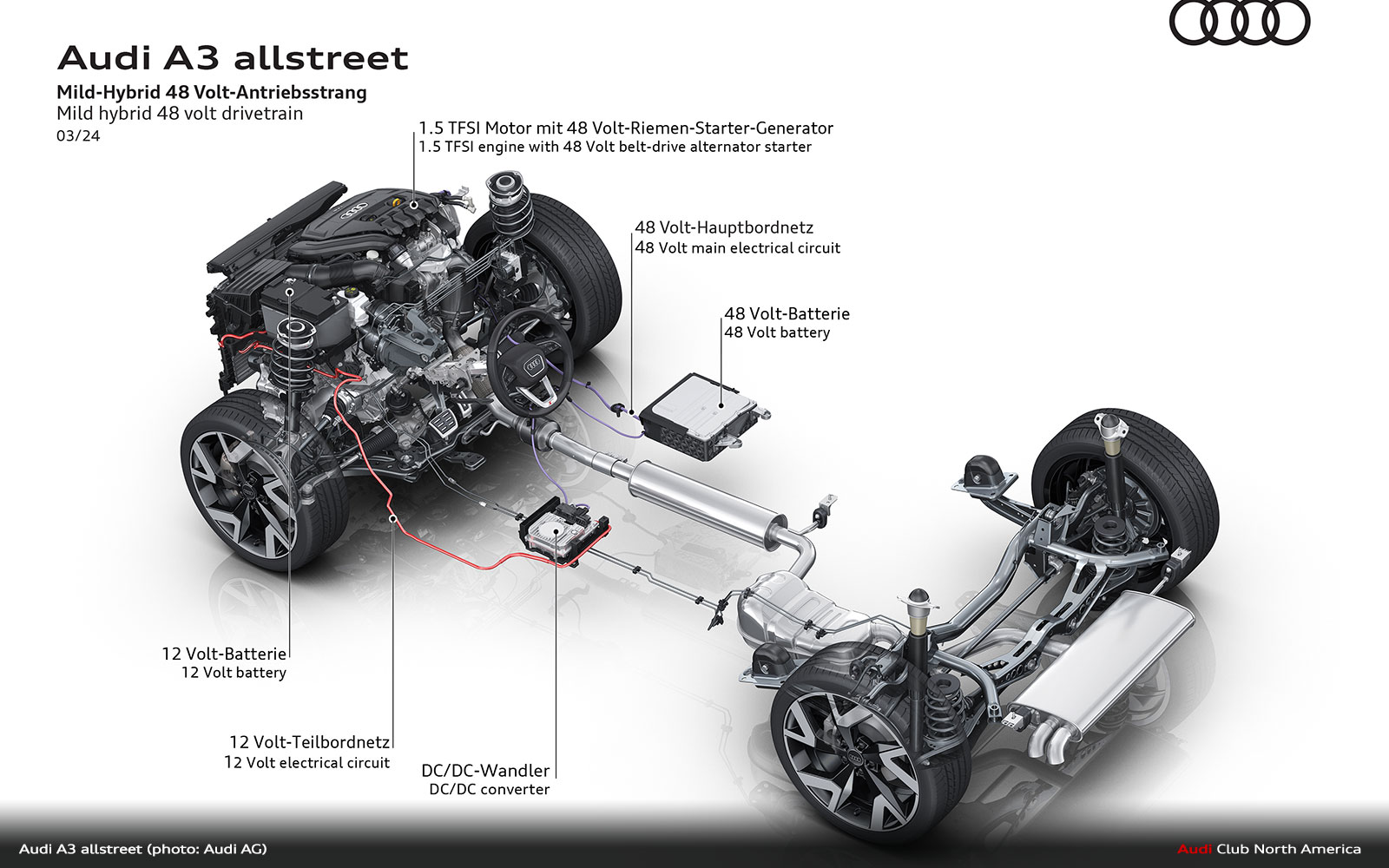 Audi A3 allstreet

Mild-Hybrid 48 Volt-Antriebsstrang
Mild hybrid 48 volt drivetrain
03/24

1.5 TFSI Motor mit 48 Volt-Riemen-Starter-Generator
1.5 TFSI engine with 48 Volt belt-drive alternator starter

48 Volt-Hauptbordnetz
48 Volt main electrical circuit

48 Volt-Batterie
48 Volt battery

12 Volt-Batterie
12 Volt battery

12 Volt-Teilbordnetz
12 Volt electrical circuit

DC/DC-Wandler
DC/DC converter

Audi A3 allstreet (photo: Audi AG)

Audi Club North America