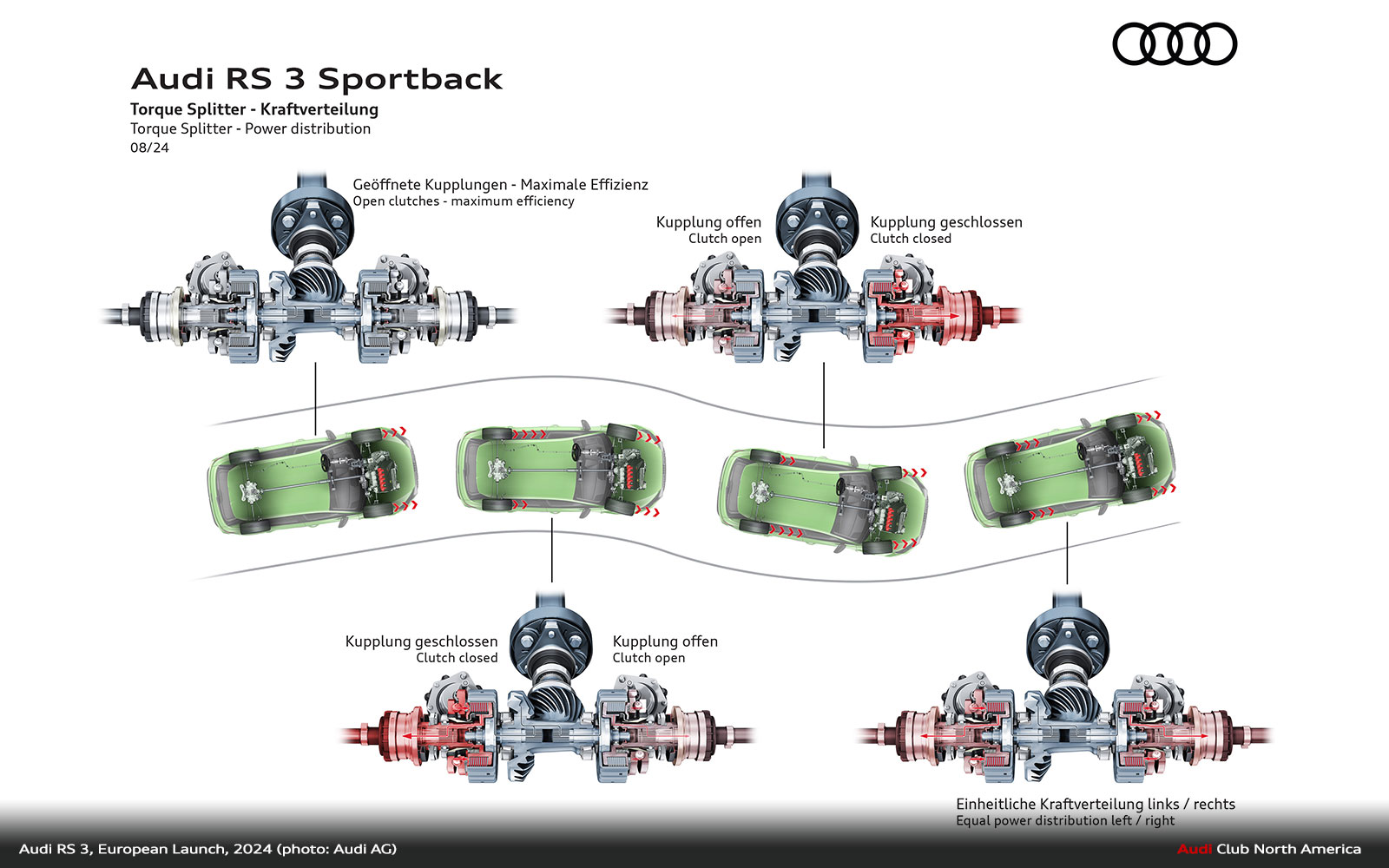 Audi RS 3 Sportback

Torque Splitter - Kraftverteilung
Torque Splitter - Power distribution
08/24

Geöffnete Kupplungen - Maximale Effizienz
Open clutches - maximum efficiency

Kupplung offen
Clutch open

Kupplung geschlossen
Clutch closed

Kupplung geschlossen
Clutch closed

Kupplung offen
Clutch open

Einheitliche Kraftverteilung links / rechts
Equal power distribution left / right

Audi RS 3, European Launch, 2024 (photo: Audi AG)

Audi Club North America