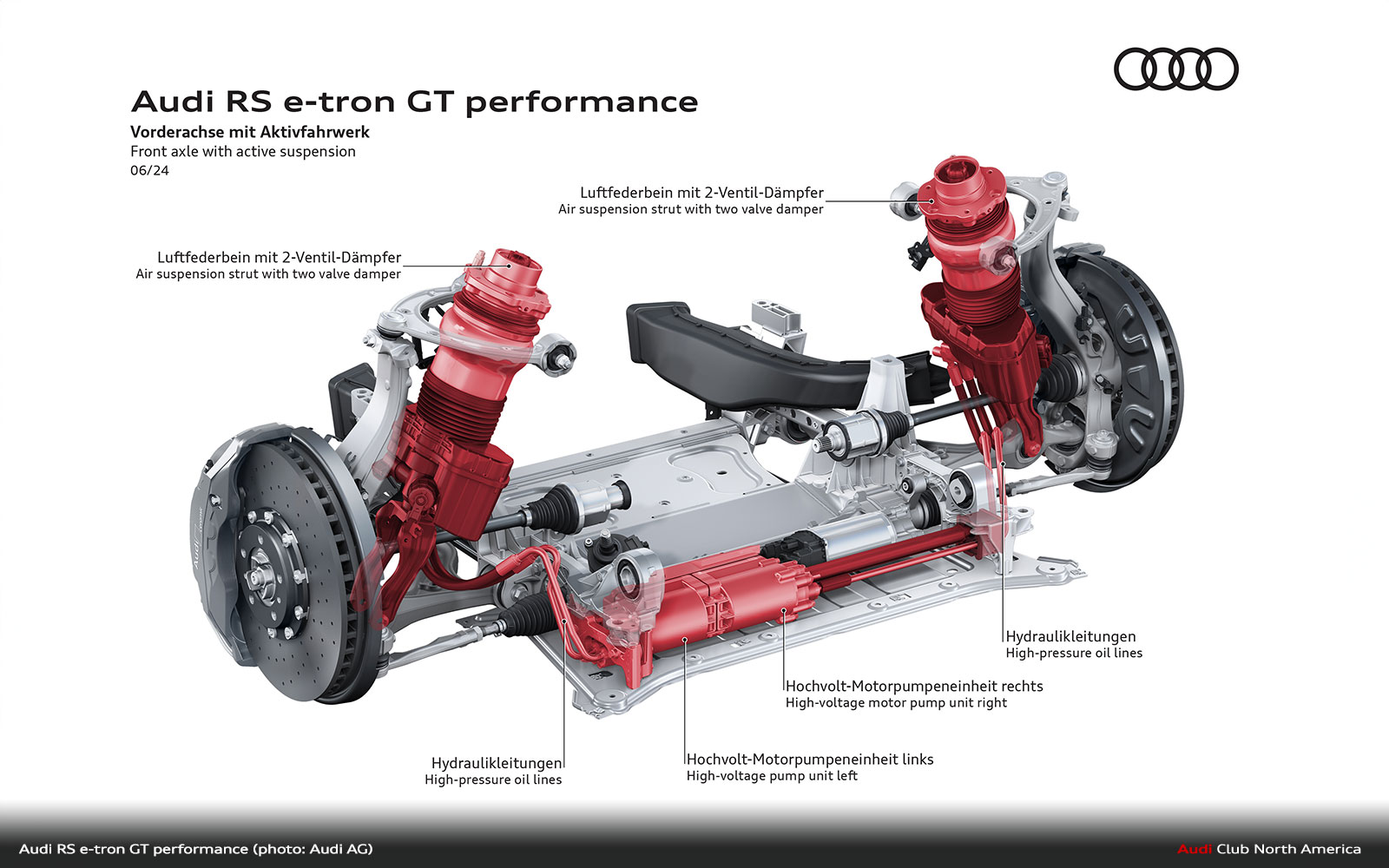 Audi RS e-tron GT performance
Vorderachse mit Aktivfahrwerk
Front axle with active suspension
06/24

Luftfederbein mit 2-Ventil-Dämpfer
Air suspension strut with two valve damper

Luftfederbein mit 2-Ventil-Dämpfer
Air suspension strut with two valve damper

Audi

Hydraulikleitungen
High-pressure oil lines

Hochvolt-Motorpumpeneinheit rechts
High-voltage motor pump unit right

Hydraulikleitungen
High-pressure oil lines

Hochvolt-Motorpumpeneinheit links
High-voltage pump unit left

Audi RS e-tron GT performance (photo: Audi AG)

Audi Club North America