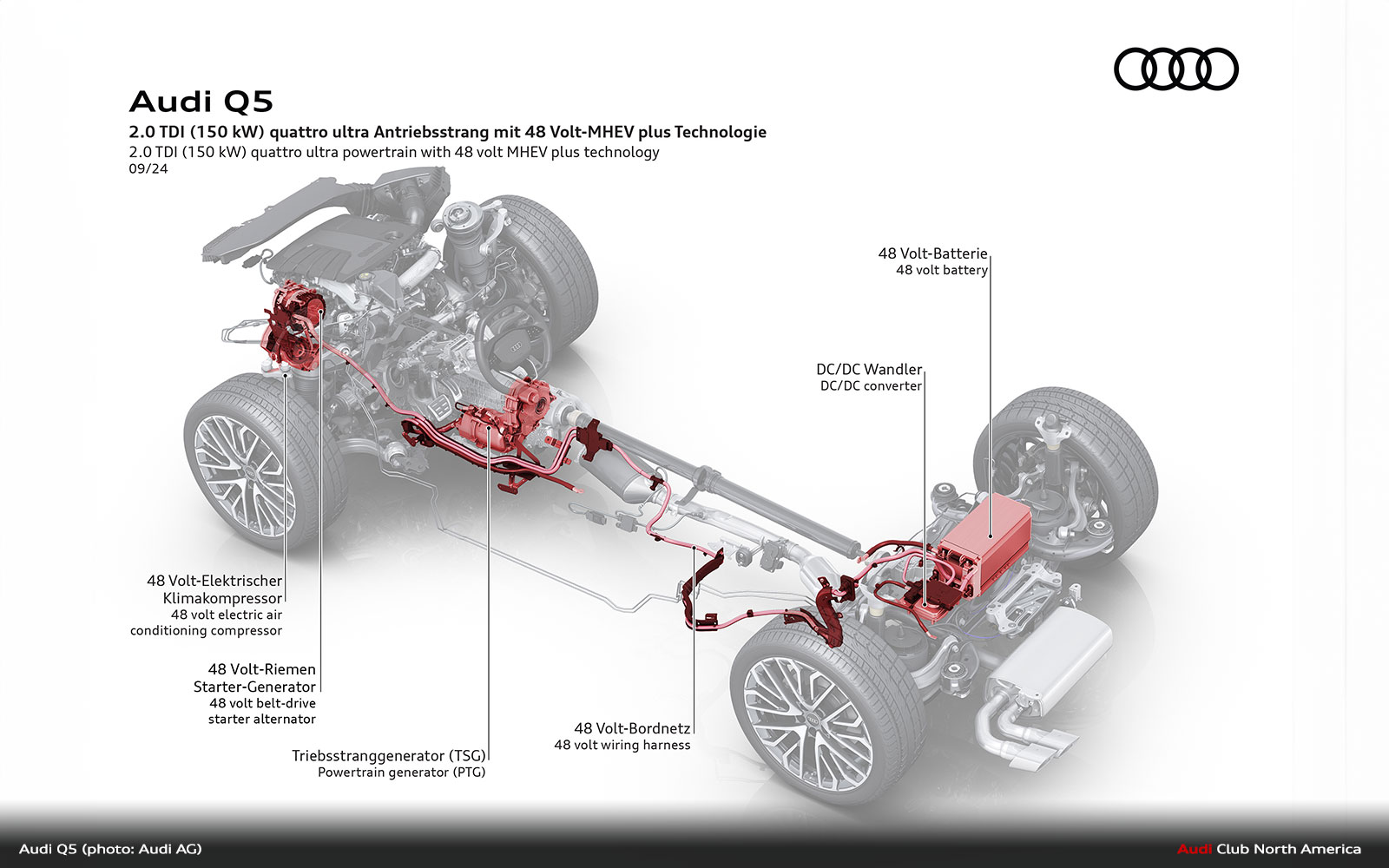 Audi Q5

2.0 TDI (150 kW) quattro ultra Antriebsstrang mit 48 Volt-MHEV plus Technologie
2.0 TDI (150 kW) quattro ultra powertrain with 48 volt MHEV plus technology
09/24

48 Volt-Batterie
48 volt battery

DC/DC Wandler
DC/DC converter

48 Volt-Elektrischer Klimakompressor
48 volt electric air conditioning compressor

48 Volt-Riemen Starter-Generator
48 volt belt-drive starter alternator

Triebsstranggenerator (TSG)
Powertrain generator (PTG)

48 Volt-Bordnetz
48 volt wiring harness

Audi Q5 (photo: Audi AG)

Audi Club North America