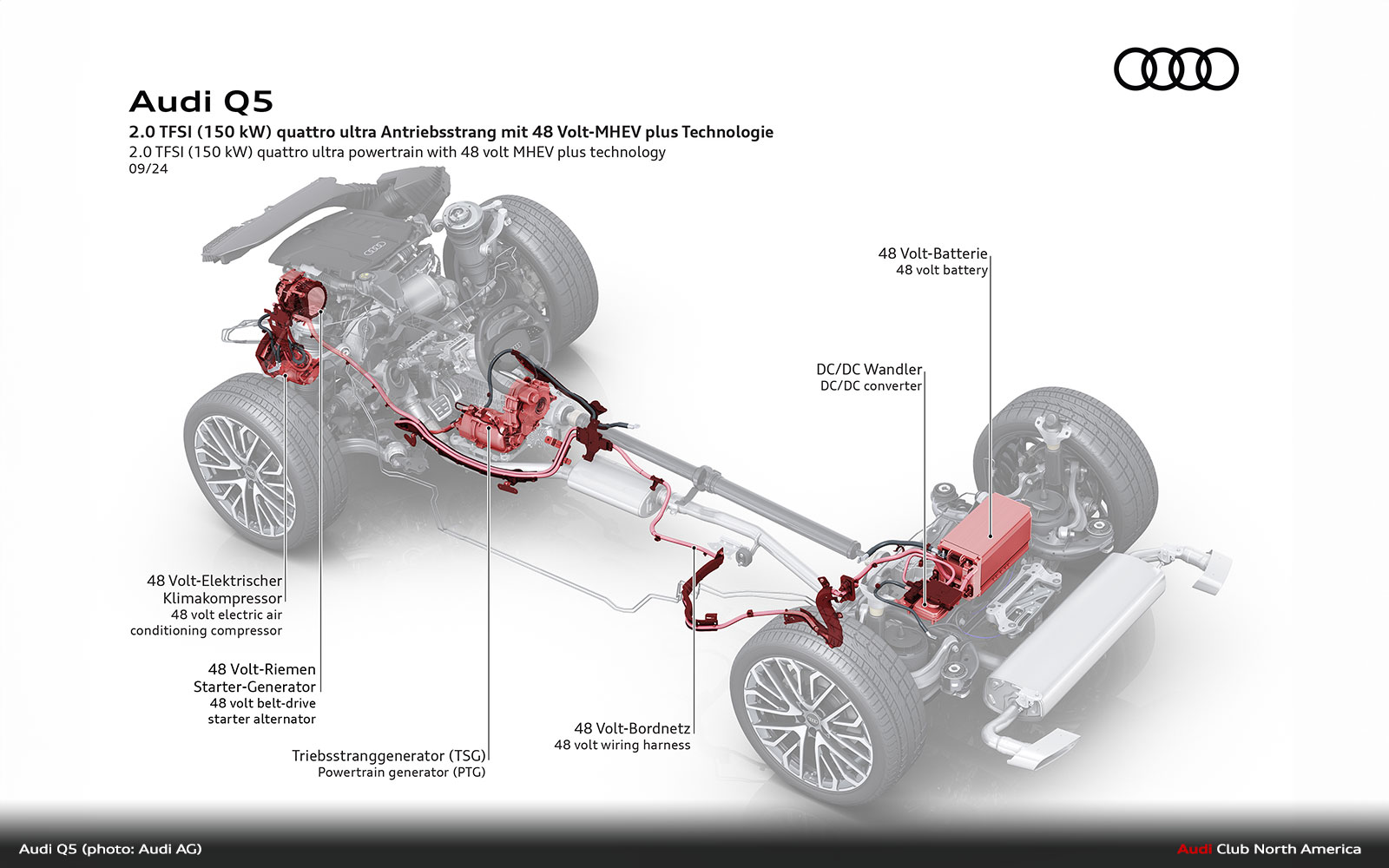 Audi Q5

2.0 TFSI (150 kW) quattro ultra Antriebsstrang mit 48 Volt-MHEV plus Technologie
2.0 TFSI (150 kW) quattro ultra powertrain with 48 volt MHEV plus technology
09/24

48 Volt-Batterie
48 volt battery

DC/DC Wandler
DC/DC converter

48 Volt-Elektrischer Klimakompressor
48 volt electric air conditioning compressor

48 Volt-Riemen Starter-Generator
48 volt belt-drive starter alternator

Triebsstranggenerator (TSG)
Powertrain generator (PTG)

48 Volt-Bordnetz
48 volt wiring harness

Audi Q5 (photo: Audi AG)

Audi Club North America