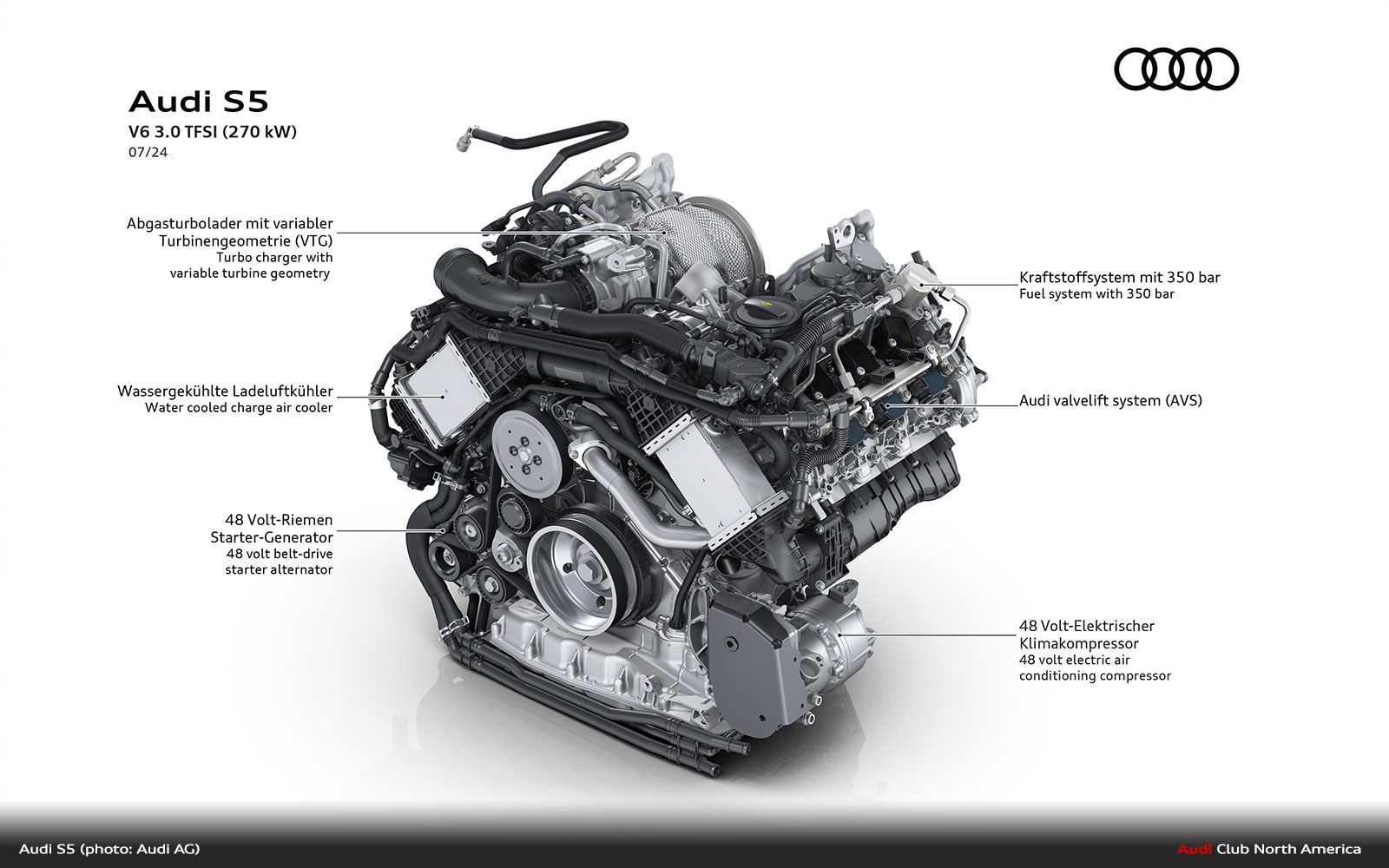 Audi S5
V6 3.0 TFSI (270 kW)
07/24

Abgasturbolader mit variabler Turbinengeometrie (VTG)
Turbo charger with variable turbine geometry

Wassergekühlte Ladeluftkühler
Water cooled charge air cooler

48 Volt-Riemen Starter-Generator
48 volt belt-drive starter alternator

Kraftstoffsystem mit 350 bar
Fuel system with 350 bar

Audi valvelift system (AVS)

48 Volt-Elektrischer Klimakompressor
48 volt electric air conditioning compressor

Audi S5 (photo: Audi AG)

Audi Club North America