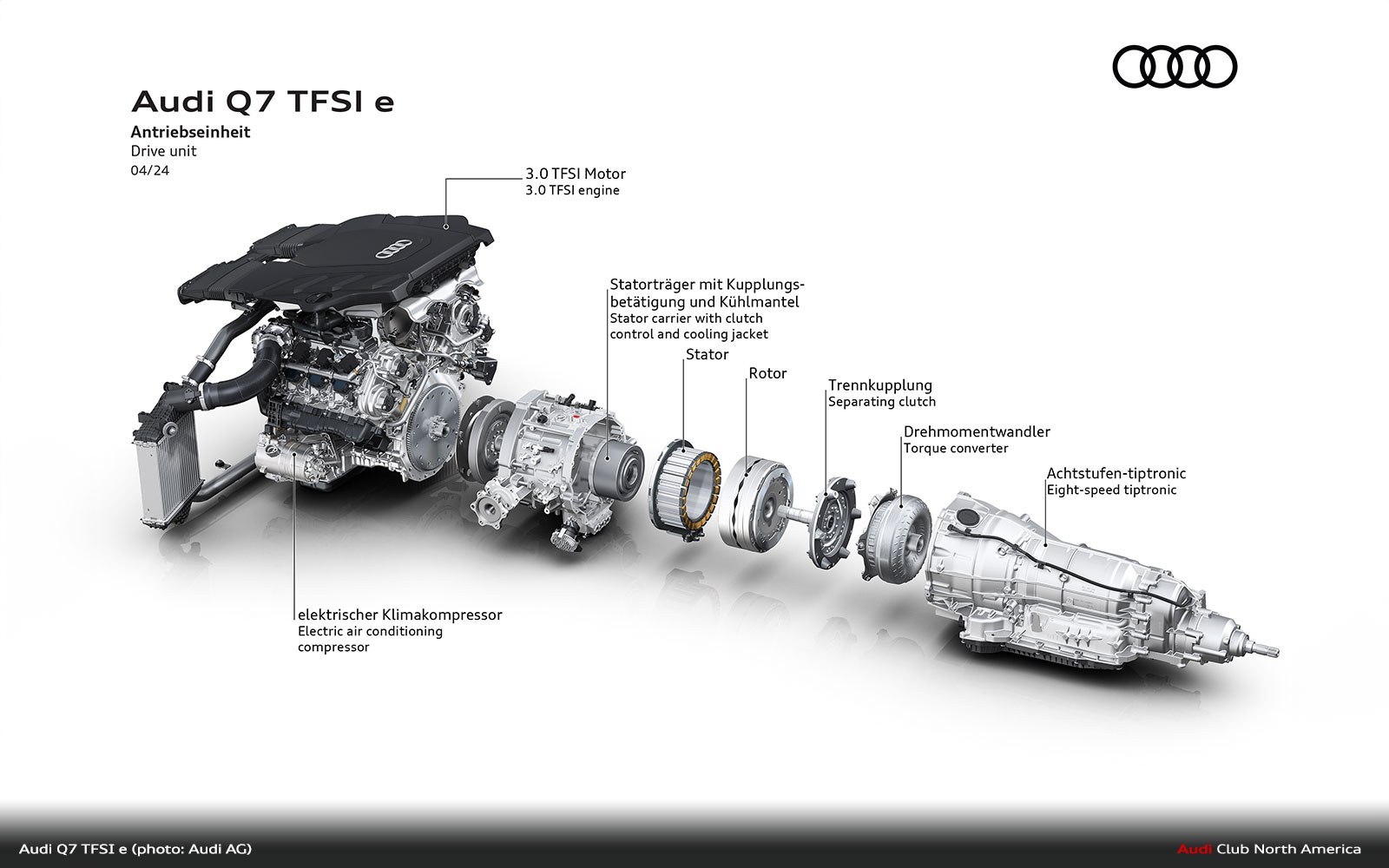 Audi Q7 TFSI e

Antriebseinheit
Drive unit
04/24

3.0 TFSI Motor
3.0 TFSI engine

Statorträger mit Kupplungsbetätigung und Kühlmantel
Stator carrier with clutch control and cooling jacket

Stator

Rotor

Trennkupplung
Separating clutch

Drehmomentwandler
Torque converter

Achtstufen-tiptronic
Eight-speed tiptronic

elektrischer Klimakompressor
Electric air conditioning compressor

Audi Q7 TFSI e (photo: Audi AG)

Audi Club North America