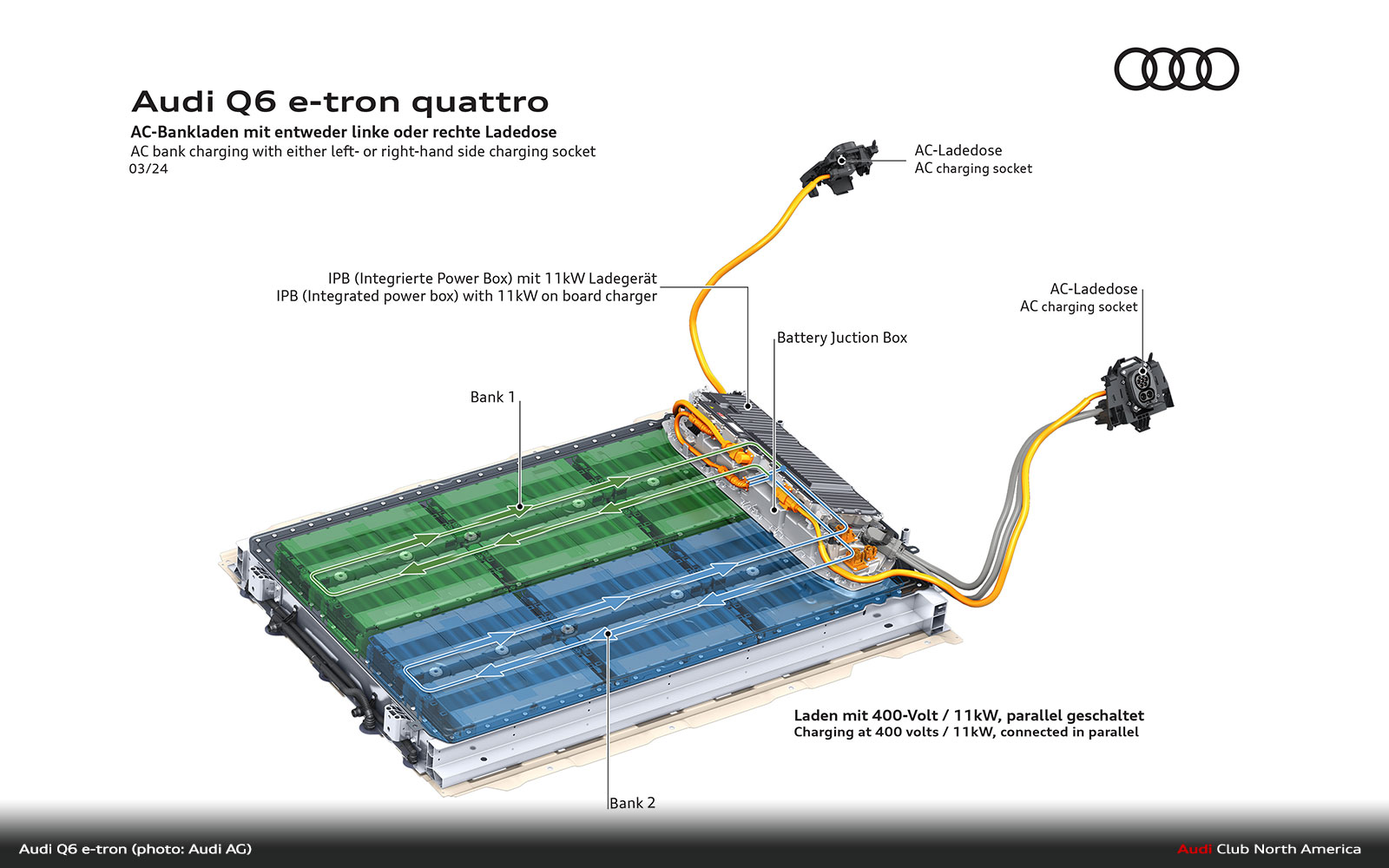 Audi Q6 e-tron quattro
AC-Bankladen mit entweder linke oder rechte Ladedose
AC bank charging with either left- or right-hand side charging socket
03/24

AC-Ladedose
AC charging socket

IPB (Integrierte Power Box) mit 11kW Ladegerät
IPB (Integrated power box) with 11kW on board charger

AC-Ladedose
AC charging socket

Battery Juction Box

Bank 1

Laden mit 400-Volt / 11kW, parallel geschaltet
Charging at 400 volts / 11kW, connected in parallel

Bank 2

Audi Q6 e-tron (photo: Audi AG)

Audi Club North America