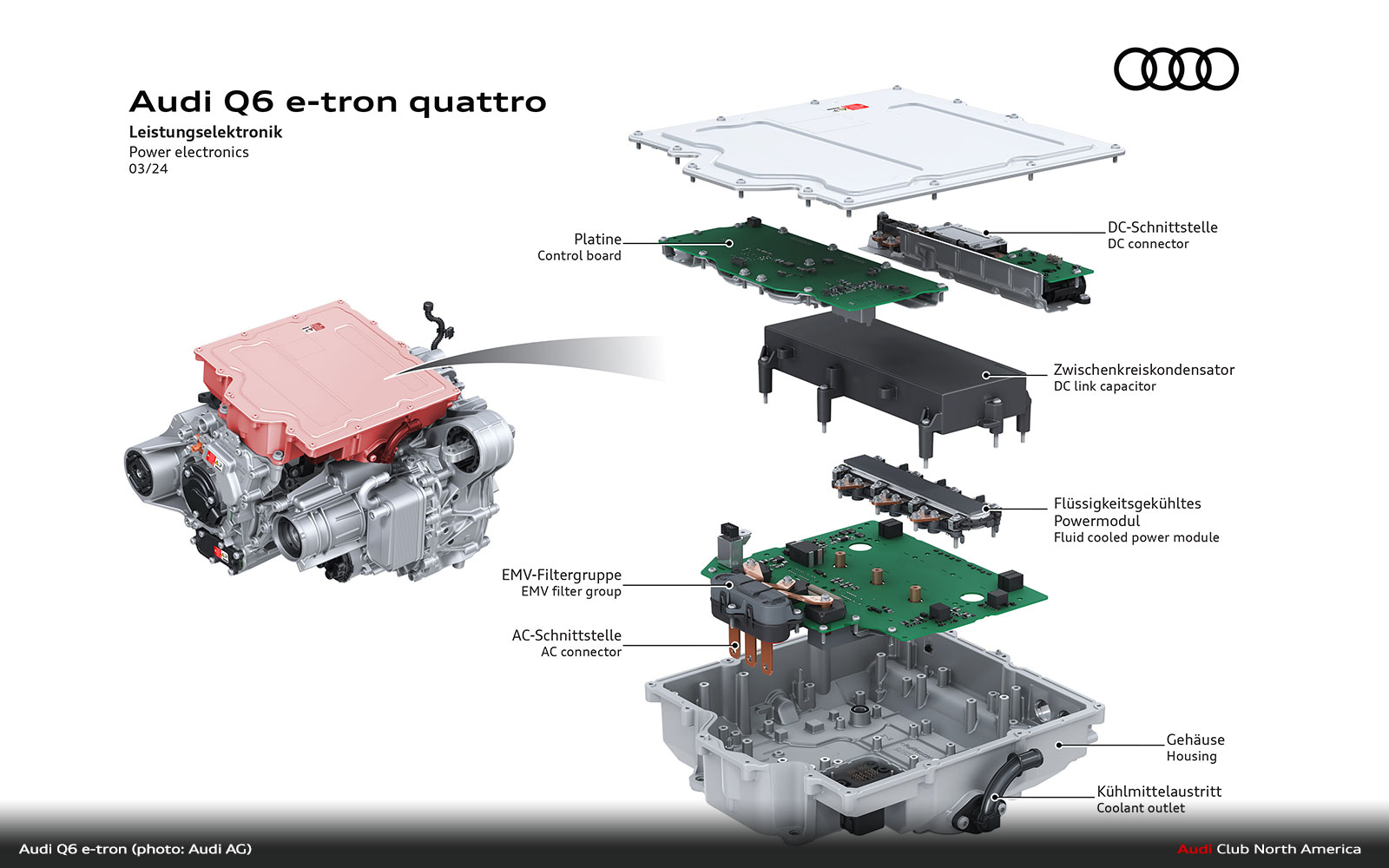 Audi Q6 e-tron quattro
Leistungselektronik
Power electronics
03/24

Platine
Control board

DC-Schnittstelle
DC connector

Zwischenkreiskondensator
DC link capacitor

Flüssigkeitsgekühltes Powermodul
Fluid cooled power module

EMV-Filtergruppe
EMV filter group

AC-Schnittstelle
AC connector

Gehäuse
Housing

Kühlmittelaustritt
Coolant outlet

Audi Q6 e-tron (photo: Audi AG)

Audi Club North America