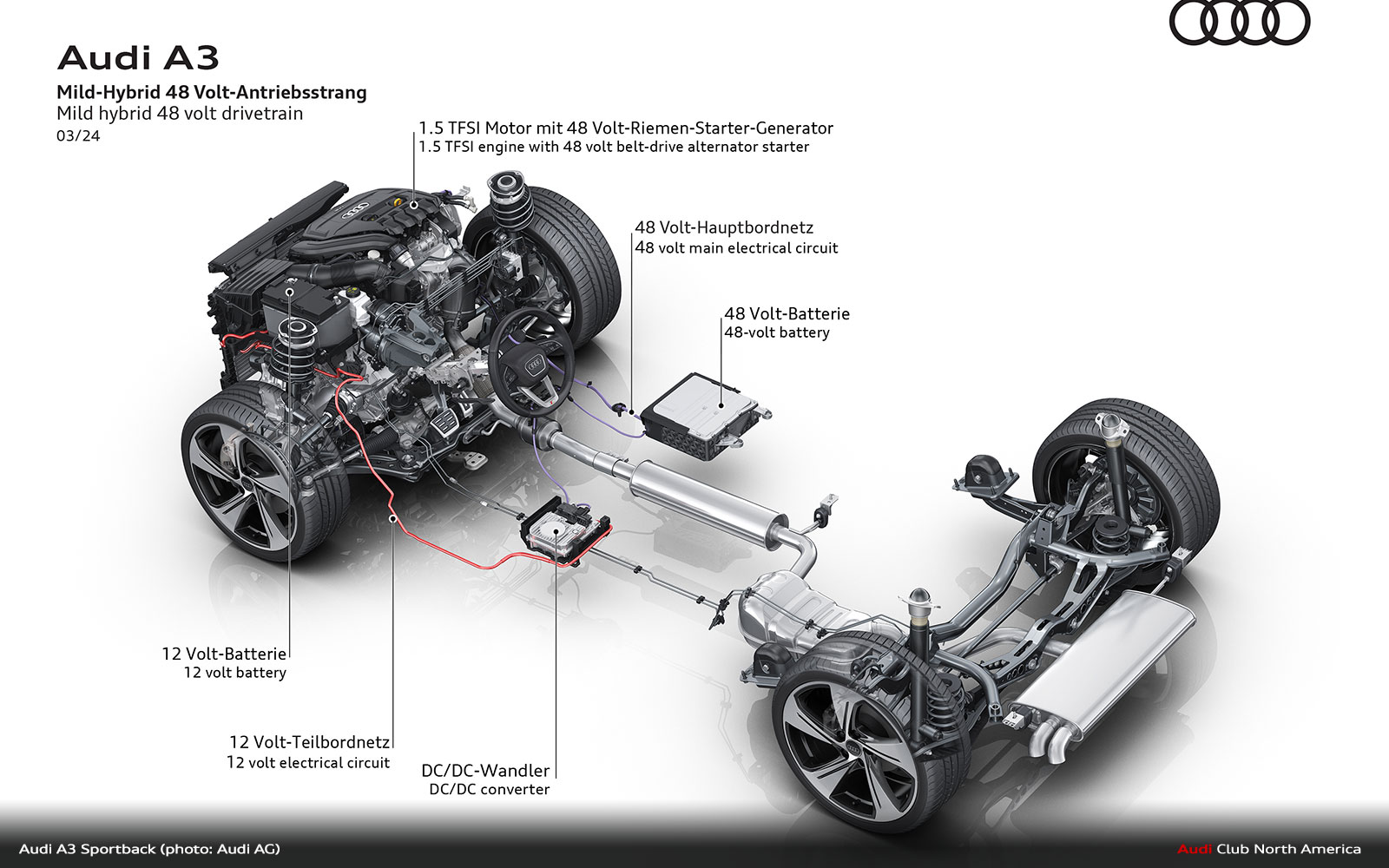 Audi A3

Mild-Hybrid 48 Volt-Antriebsstrang
Mild hybrid 48 volt drivetrain
03/24

1.5 TFSI Motor mit 48 Volt-Riemen-Starter-Generator
1.5 TFSI engine with 48 volt belt-drive alternator starter

48 Volt-Hauptbordnetz
48 volt main electrical circuit

48 Volt-Batterie
48-volt battery

12 Volt-Batterie
12 volt battery

12 Volt-Teilbordnetz
12 volt electrical circuit

DC/DC-Wandler
DC/DC converter

Audi A3 Sportback (photo: Audi AG)

Audi Club North America