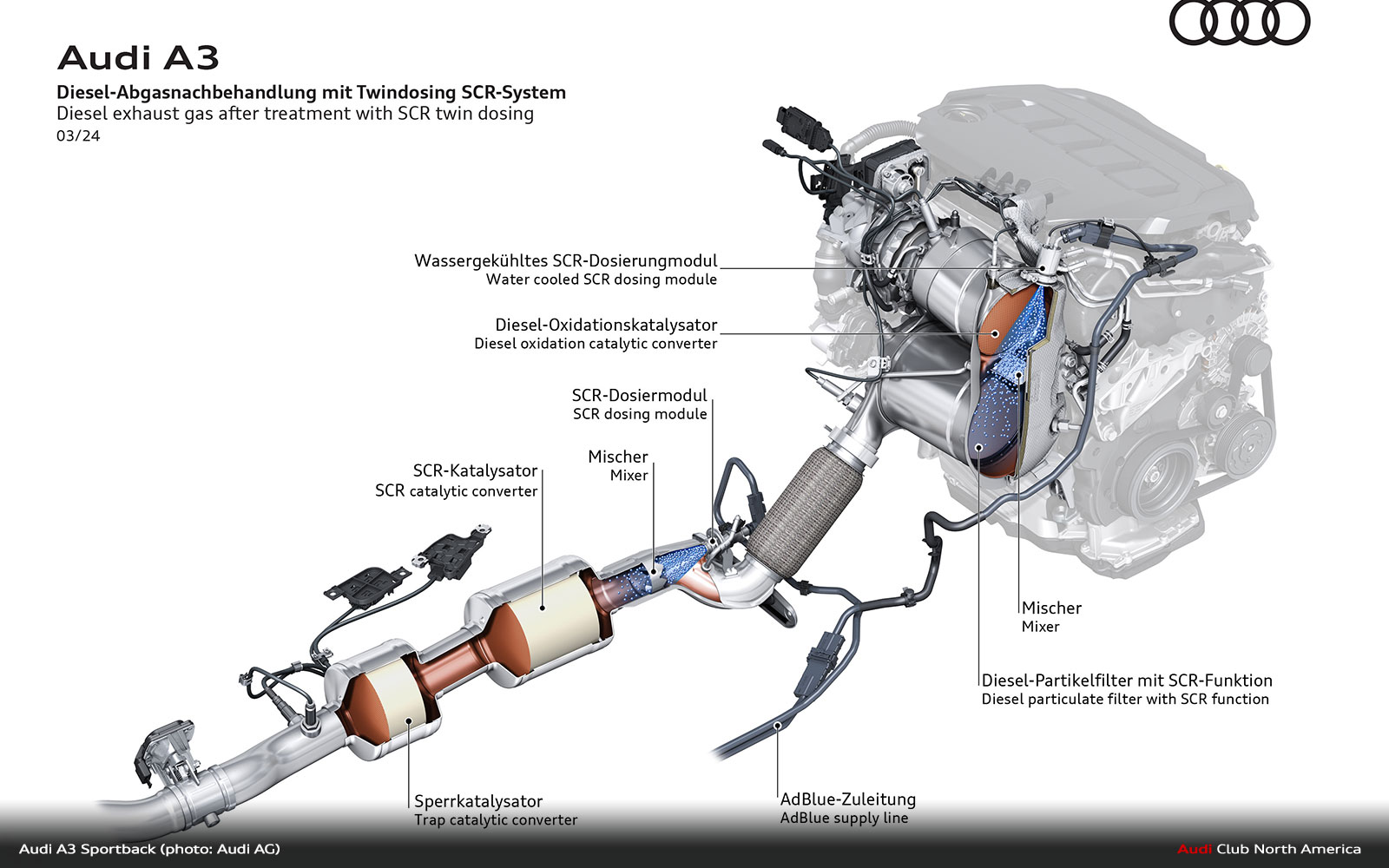 Audi A3

Diesel-Abgasnachbehandlung mit Twindosing SCR-System
Diesel exhaust gas after treatment with SCR twin dosing
03/24

Wassergekühltes SCR-Dosierungmodul
Water cooled SCR dosing module

Diesel-Oxidationskatalysator
Diesel oxidation catalytic converter

SCR-Dosiermodul
SCR dosing module

Mischer
Mixer

SCR-Katalysator
SCR catalytic converter

Mischer
Mixer

Diesel-Partikelfilter mit SCR-Funktion
Diesel particulate filter with SCR function

Sperrkatalysator
Trap catalytic converter

AdBlue-Zuleitung
AdBlue supply line

Audi A3 Sportback (photo: Audi AG)

Audi Club North America